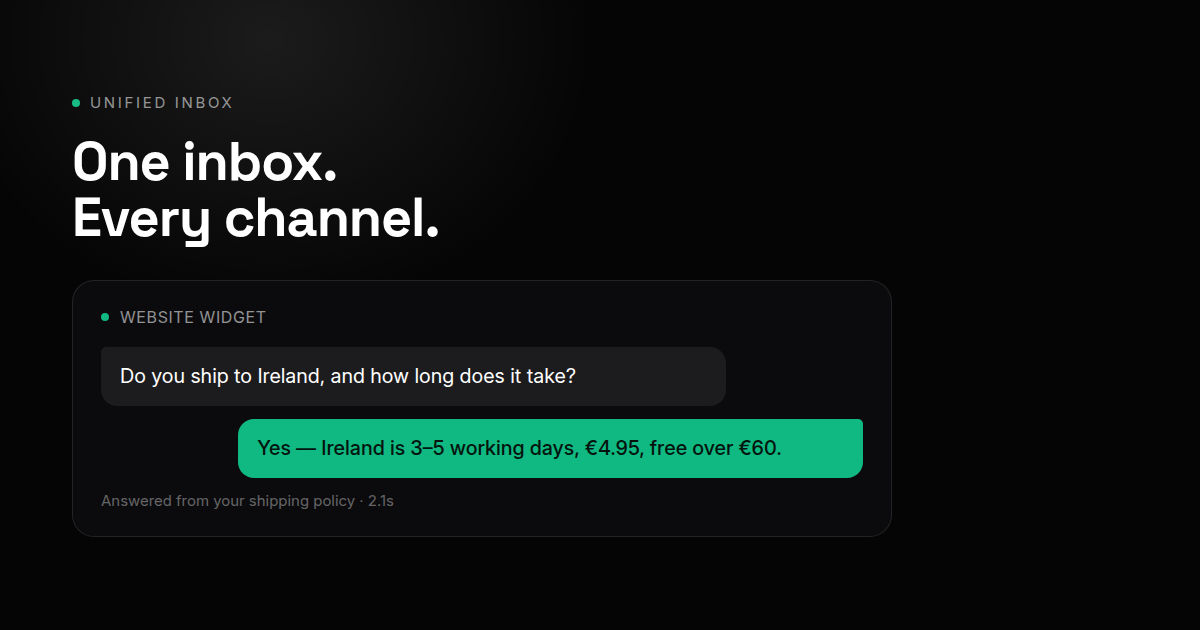 UNIFIED INBOX

One inbox.
Every channel.

WEBSITE WIDGET

Do you ship to Ireland, and how long does it take?

Yes — Ireland is 3–5 working days, €4.95, free over €60.

Answered from your shipping policy · 2.1s