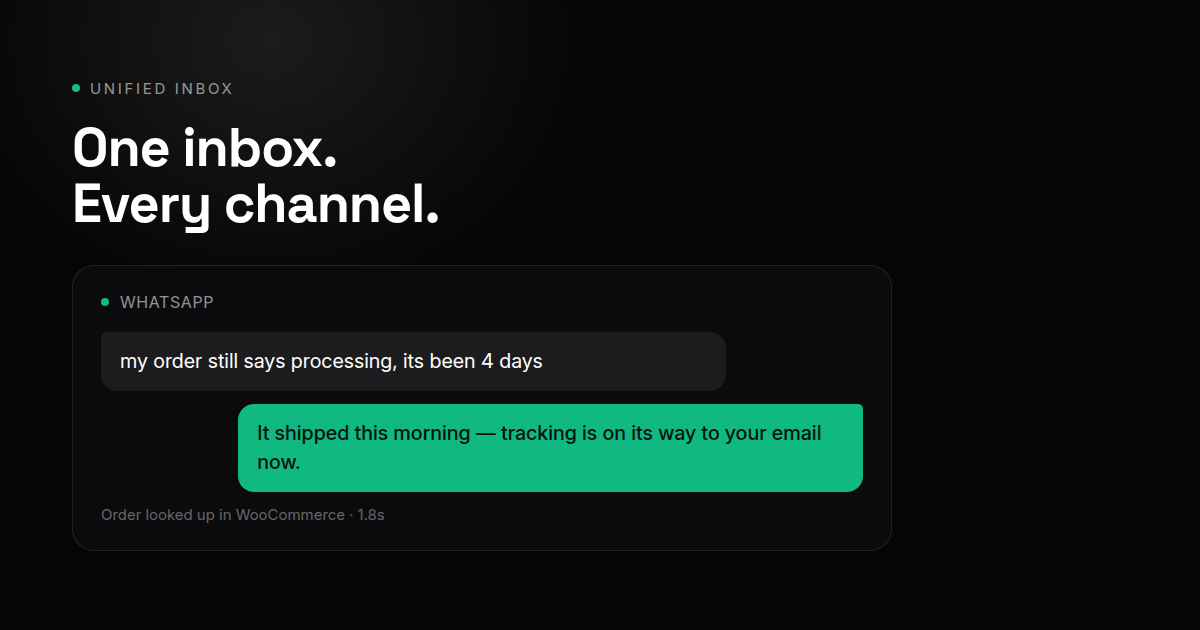 UNIFIED INBOX

One inbox.
Every channel.

WHATSAPP

my order still says processing, its been 4 days

It shipped this morning — tracking is on its way to your email now.

Order looked up in WooCommerce · 1.8s